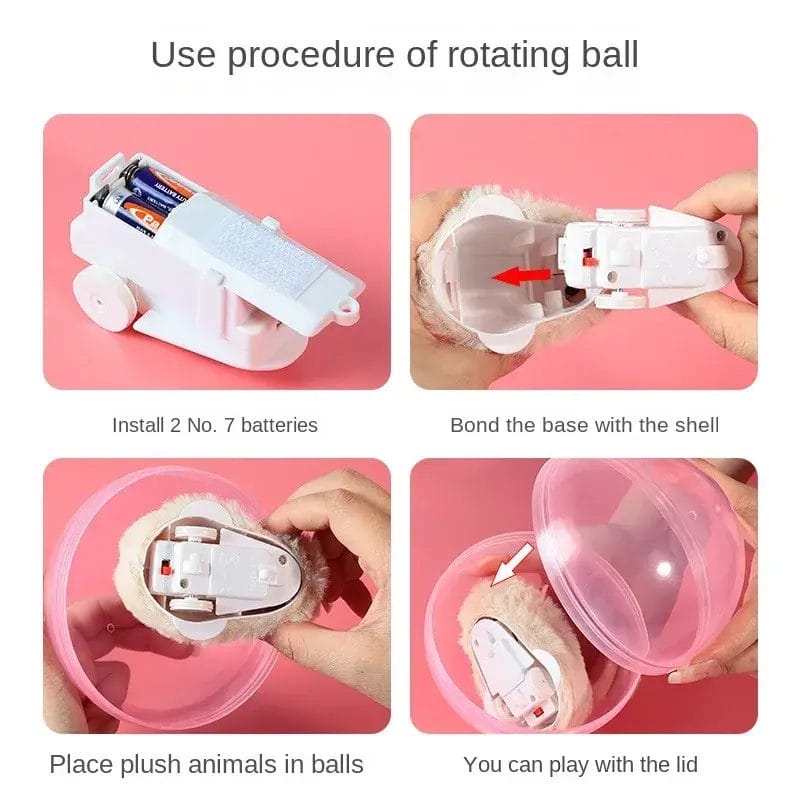 Use procedure of rotating ball

Install 2 No. 7 batteries

Bond the base with the shell

Place plush animals in balls

You can play with the lid